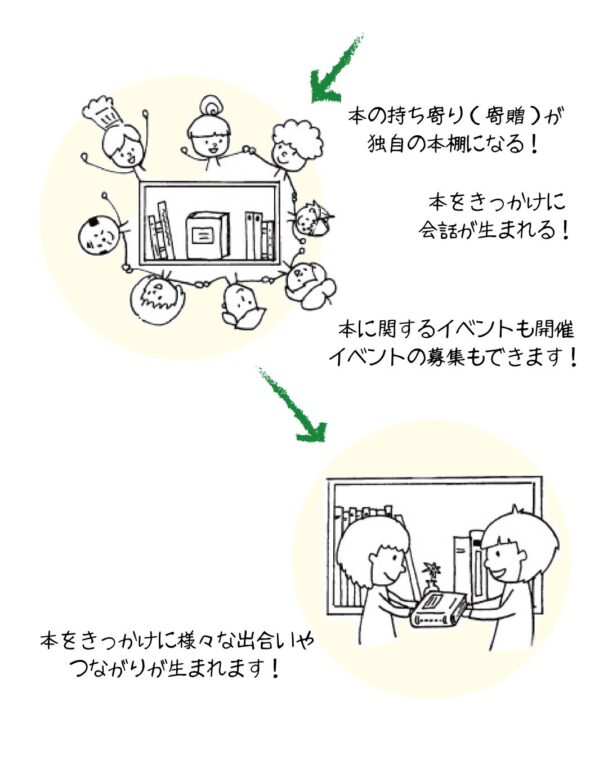 本の持ち寄り（寄贈）が
独自の本棚になる！

本をきっかけに
会話が生まれる！

本に関するイベントも開催
イベントの募集もできます！

本をきっかけに様々な出合いや
つながりが生まれます！